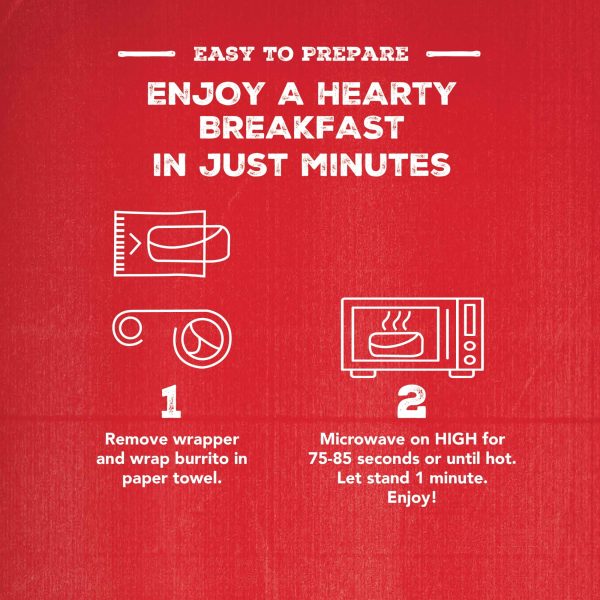 EASY TO PREPARE

ENJOY A HEARTY BREAKFAST IN JUST MINUTES

1

Remove wrapper and wrap burrito in paper towel.

2

Microwave on HIGH for 75-85 seconds or until hot. Let stand 1 minute. Enjoy!